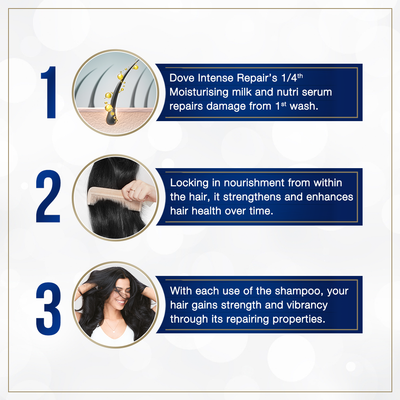 1

Dove Intense Repair's 1/4$^{th}$ Moisturising milk and nutri serum repairs damage from 1$^{st}$ wash.

2

Locking in nourishment from within the hair, it strengthens and enhances hair health over time.

3

With each use of the shampoo, your hair gains strength and vibrancy through its repairing properties.